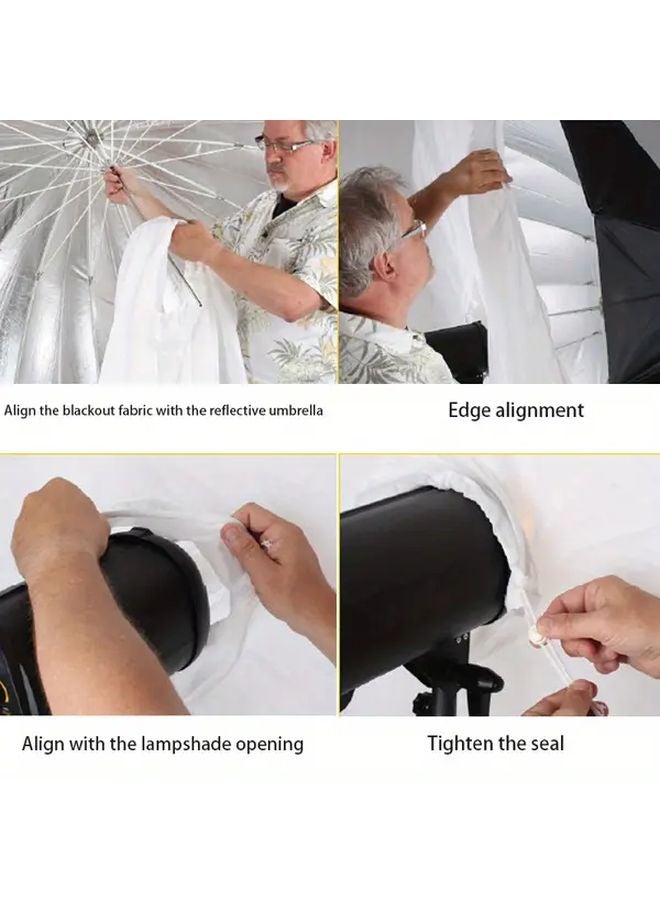 Align the blackout fabric with the reflective umbrella

Edge alignment

Align with the lampshade opening

Tighten the seal